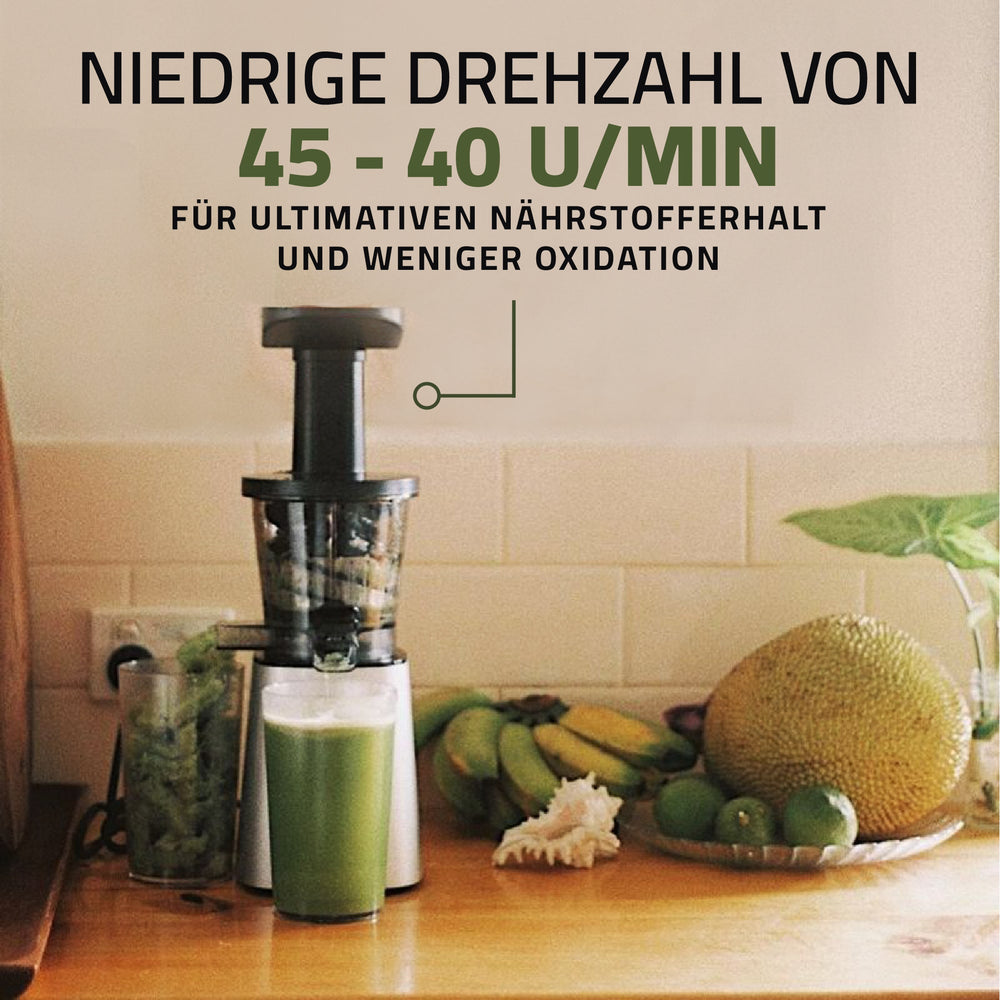 NIEDRIGE DREHZAHL VON
45 - 40 U/MIN
FÜR ULTIMATIVEN NÄHRSTOFFERHALT UND WENIGER OXIDATION