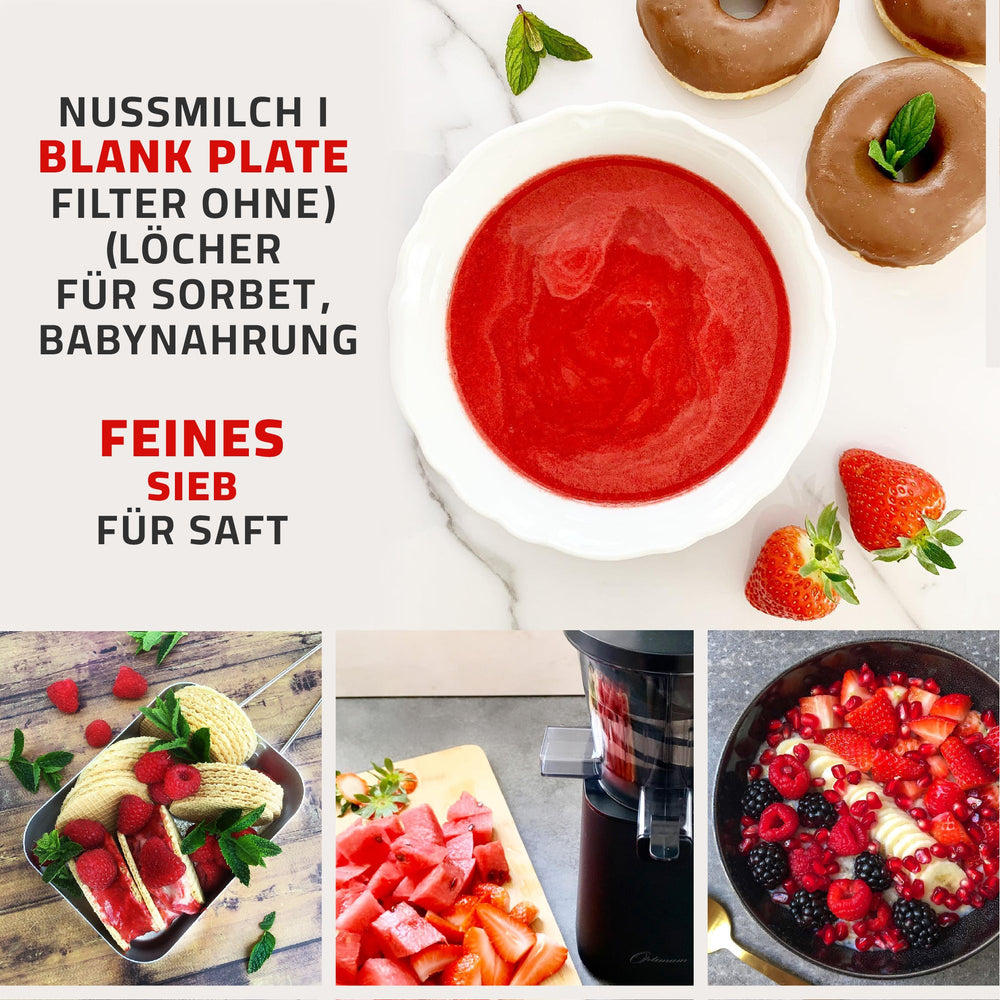 NUSSMILCH I
BLANK PLATE
FILTER OHNE)
(LÖCHER
FÜR SORBET,
BABYNAHRUNG

FEINES
SIEB
FÜR SAFT

Optimum