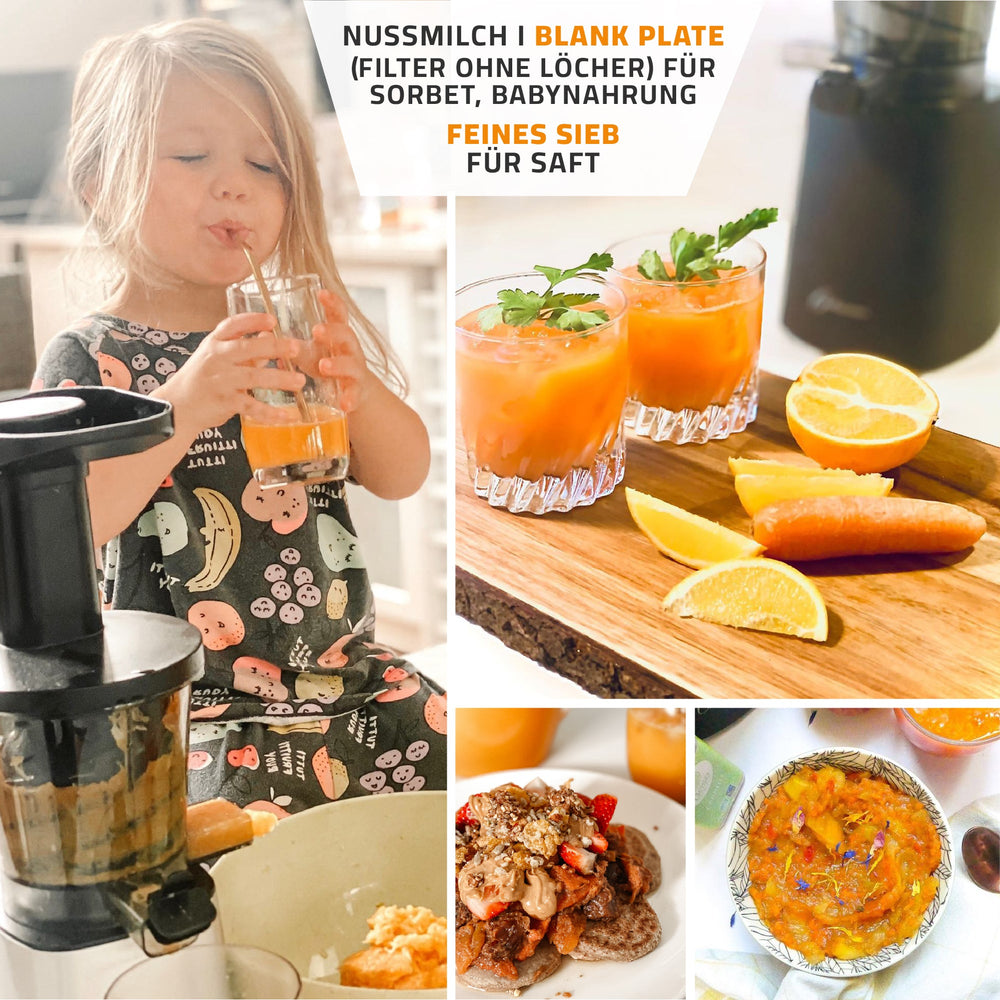 NUSSMILCH I BLANK PLATE (FILTER OHNE LÖCHER) FÜR SORBET, BABYNAHRUNG

FEINES SIEB FÜR SAFT